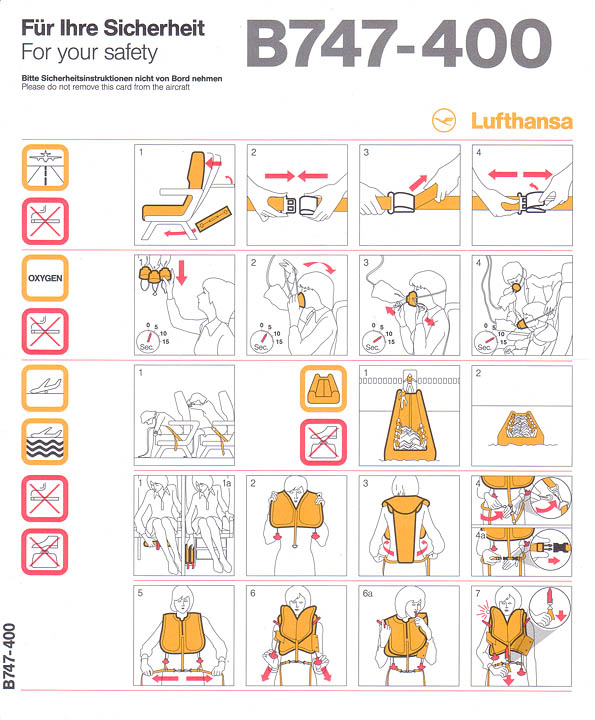 Für Ihre Sicherheit
For your safety

B747-400

Bitte Sicherheitsinstruktionen nicht von Bord nehmen
Please do not remove this card from the aircraft

Lufthansa

1
2
3
4

OXYGEN

1
0 5 10 15 Sec.
2
0 5 10 15 Sec.
3
0 5 10 15 Sec.
4
0 5 10 15 Sec.

1
1
2

1
1a
2
3
4
4a

5
6
6a
7

B747-400